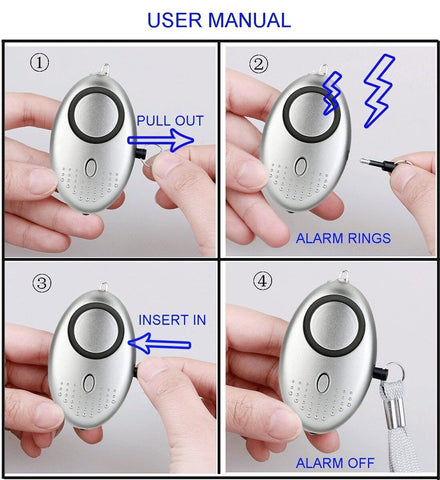 USER MANUAL

①

PULL OUT

②

ALARM RINGS

③

INSERT IN

④

ALARM OFF