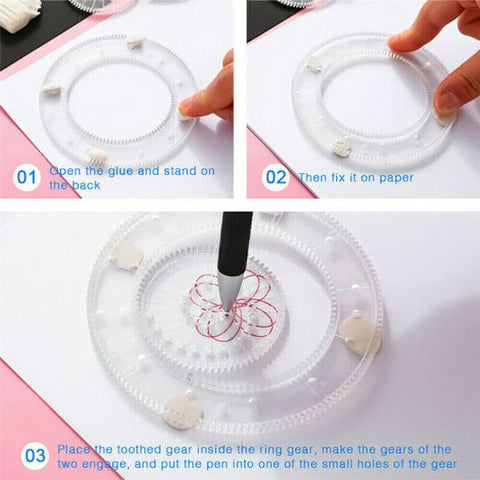 01 Open the glue and stand on the back

02 Then fix it on paper

03 Place the toothed gear inside the ring gear, make the gears of the two engage, and put the pen into one of the small holes of the gear