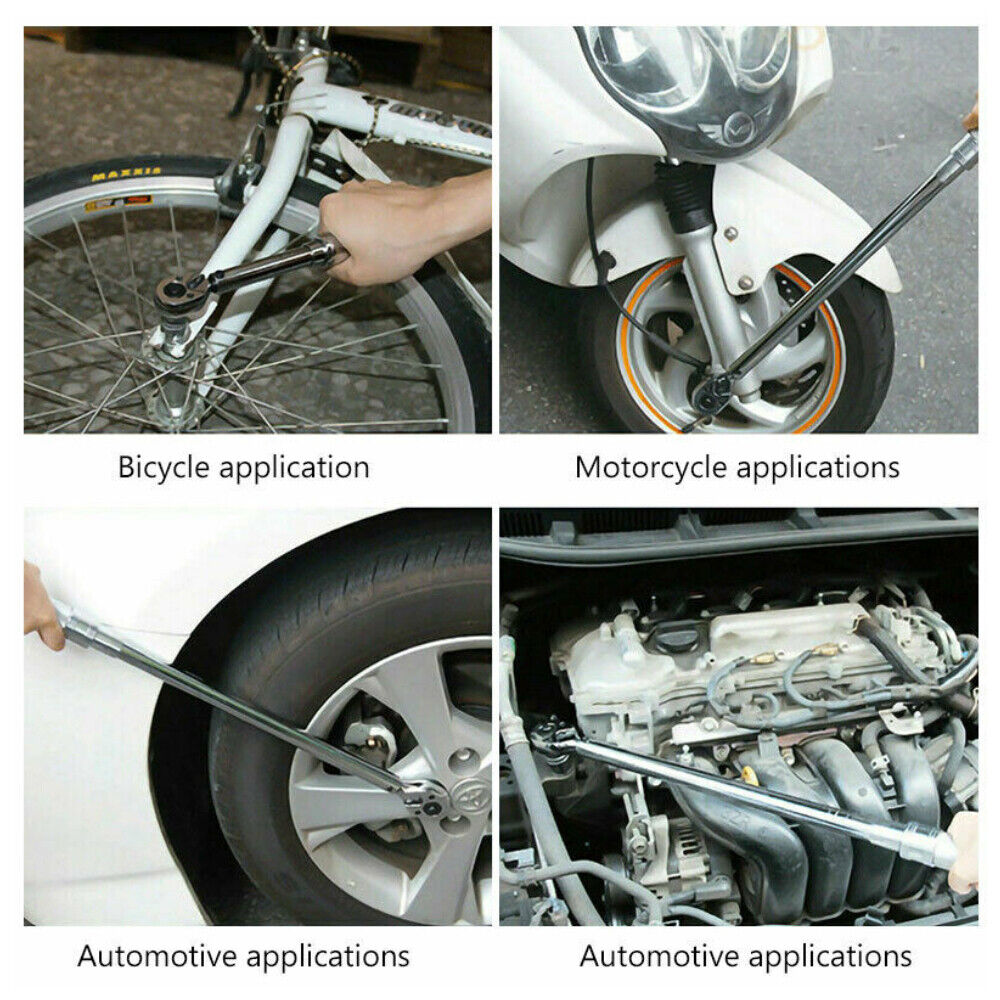 MAXXIS

Bicycle application

Motorcycle applications

Automotive applications

Automotive applications