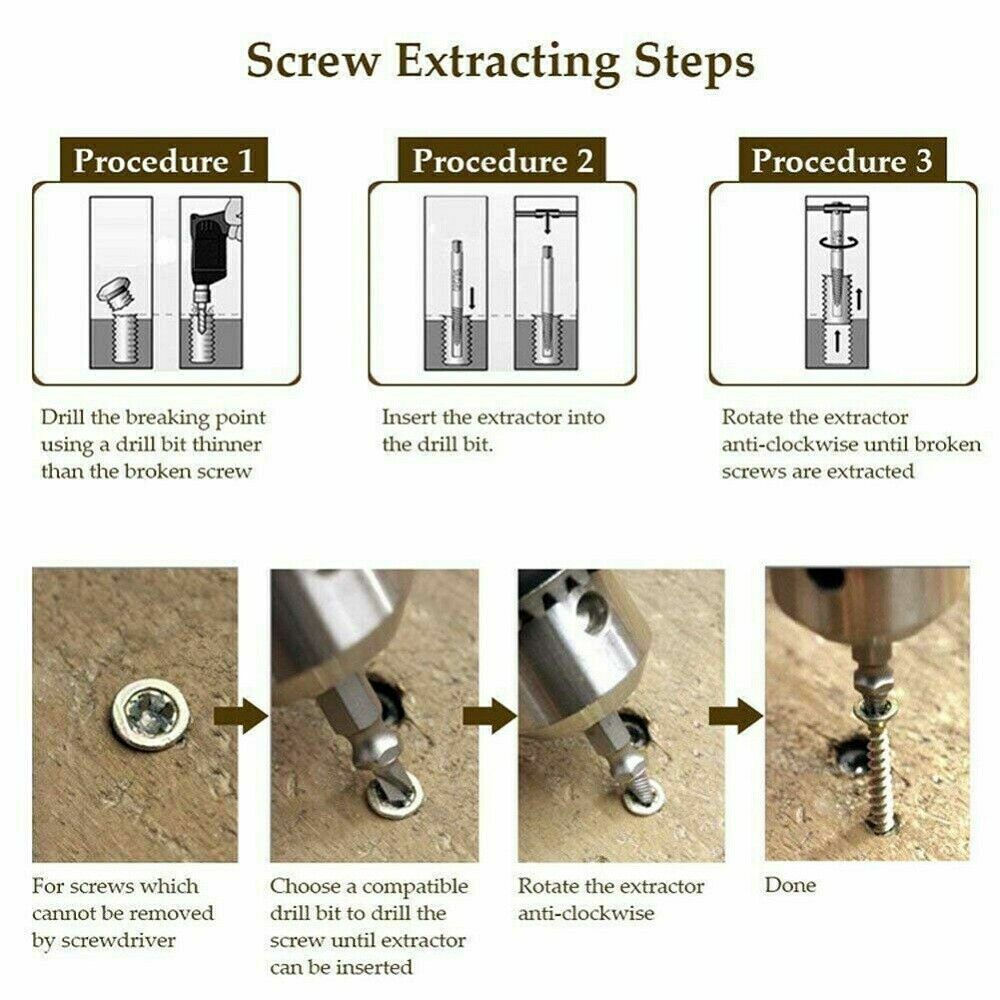 Screw Extracting Steps

Procedure 1

Drill the breaking point using a drill bit thinner than the broken screw

Procedure 2

Insert the extractor into the drill bit.

Procedure 3

Rotate the extractor anti-clockwise until broken screws are extracted

For screws which cannot be removed by screwdriver

Choose a compatible drill bit to drill the screw until extractor can be inserted

Rotate the extractor anti-clockwise

Done