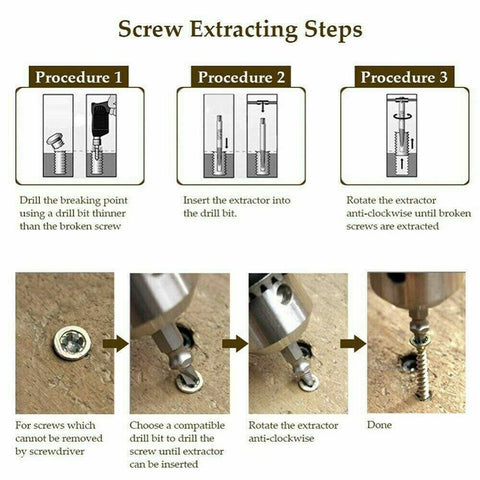 Screw Extracting Steps

Procedure 1

Drill the breaking point using a drill bit thinner than the broken screw

Procedure 2

Insert the extractor into the drill bit.

Procedure 3

Rotate the extractor anti-clockwise until broken screws are extracted

For screws which cannot be removed by screwdriver

Choose a compatible drill bit to drill the screw until extractor can be inserted

Rotate the extractor anti-clockwise

Done