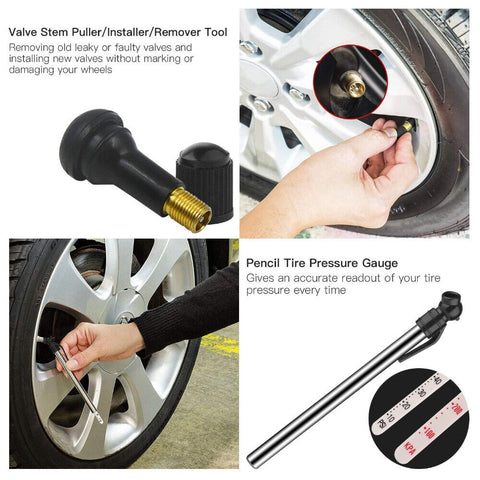 Valve Stem Puller/Installer/Remover Tool

Removing old leaky or faulty valves and installing new valves without marking or damaging your wheels

Pencil Tire Pressure Gauge

Gives an accurate readout of your tire pressure every time

PSI 10 20 30 40

KPA 100 200