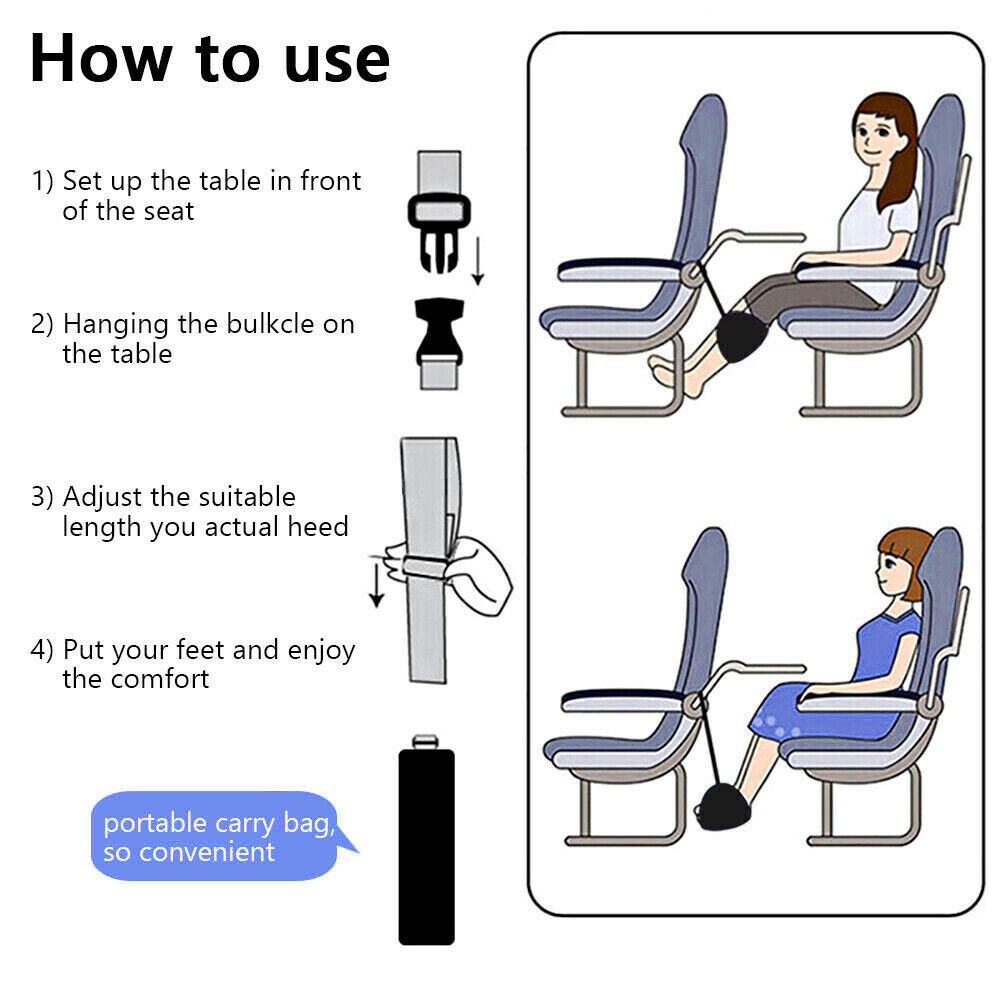 How to use

1) Set up the table in front of the seat

2) Hanging the bulkcle on the table

3) Adjust the suitable length you actual heed

4) Put your feet and enjoy the comfort

portable carry bag, so convenient