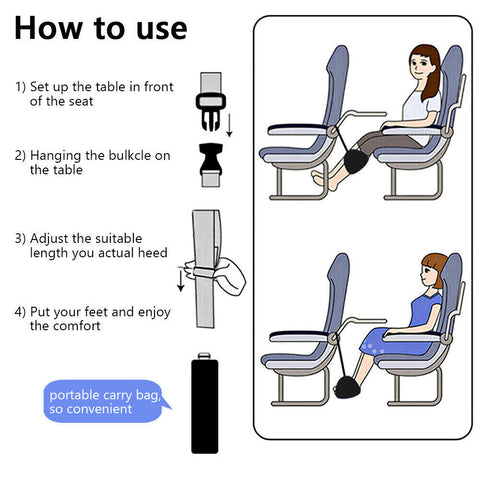 How to use

1) Set up the table in front of the seat

2) Hanging the bulkcle on the table

3) Adjust the suitable length you actual heed

4) Put your feet and enjoy the comfort

portable carry bag, so convenient