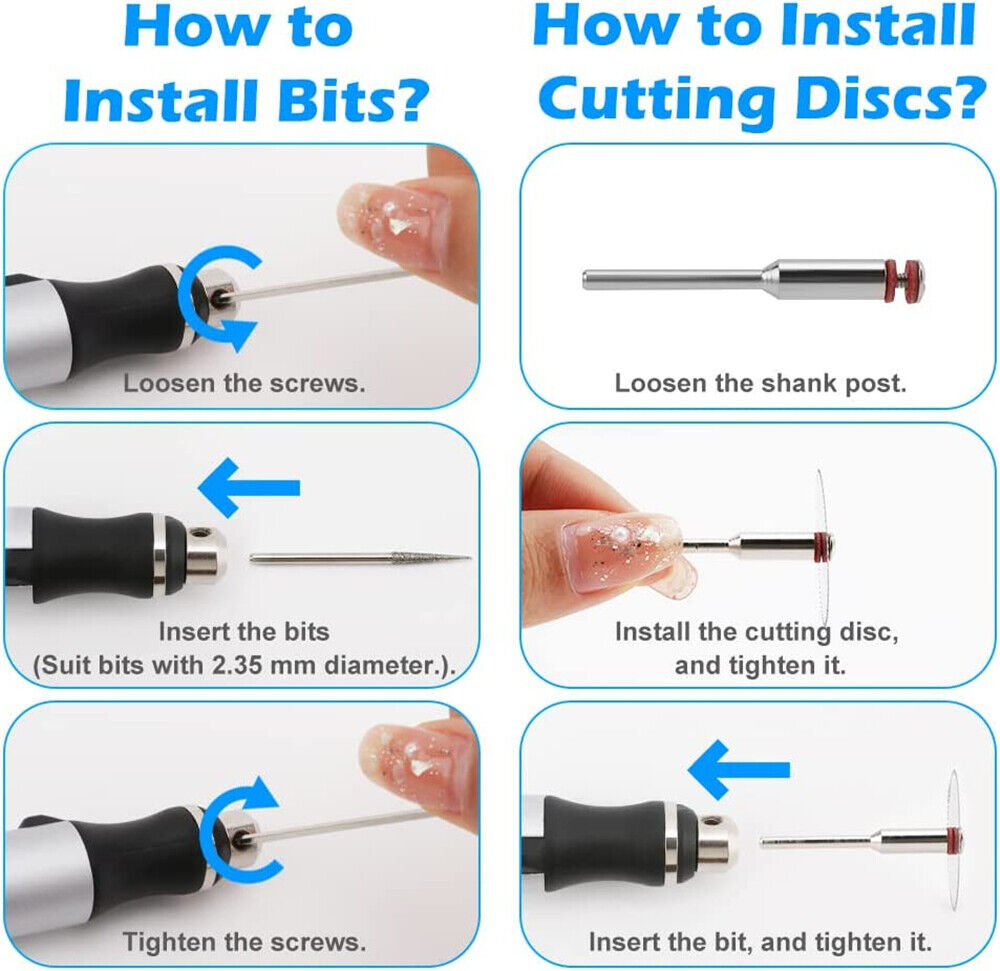 How to Install Bits?

Loosen the screws.

Insert the bits (Suit bits with 2.35 mm diameter.).

Tighten the screws.

How to Install Cutting Discs?

Loosen the shank post.

Install the cutting disc, and tighten it.

Insert the bit, and tighten it.