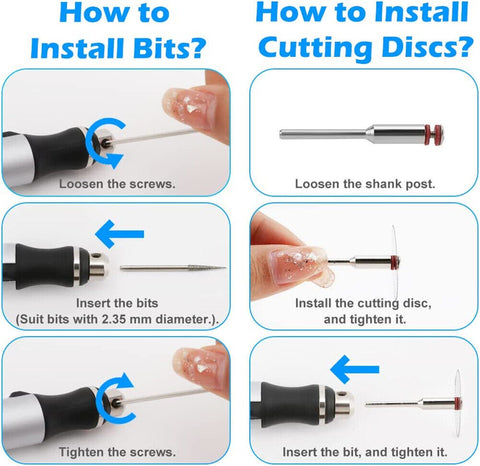 How to Install Bits?

Loosen the screws.

Insert the bits (Suit bits with 2.35 mm diameter.).

Tighten the screws.

How to Install Cutting Discs?

Loosen the shank post.

Install the cutting disc, and tighten it.

Insert the bit, and tighten it.