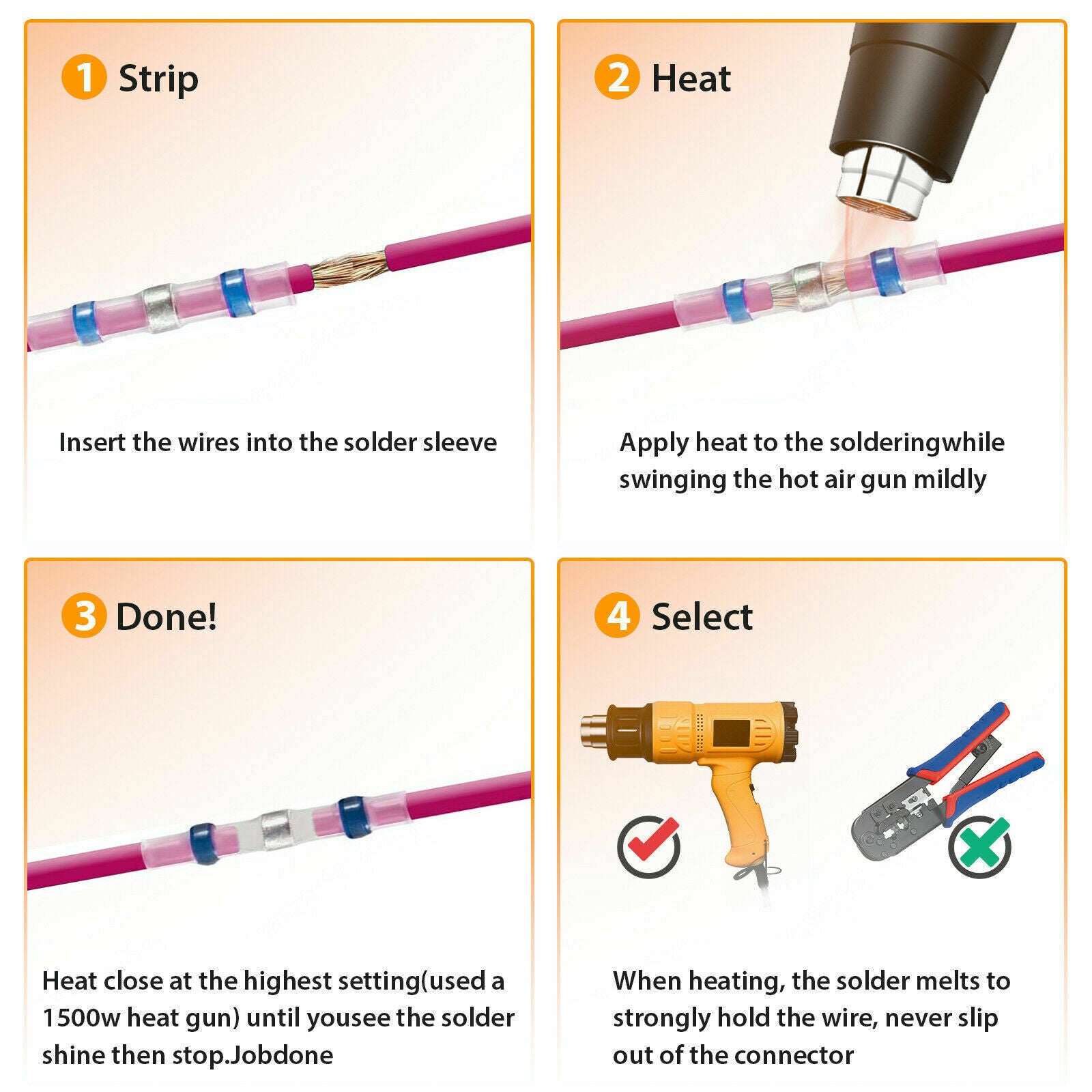 1 Strip

Insert the wires into the solder sleeve

2 Heat

Apply heat to the solderingwhile swinging the hot air gun mildly

3 Done!

Heat close at the highest setting(used a 1500w heat gun) until yousee the solder shine then stop.Jobdone

4 Select

When heating, the solder melts to strongly hold the wire, never slip out of the connector