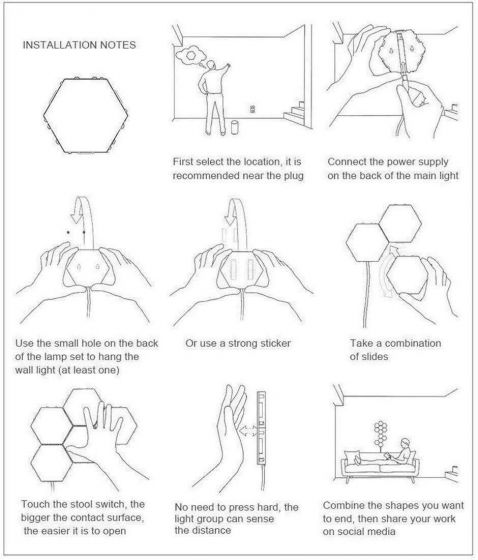 INSTALLATION NOTES

First select the location, it is recommended near the plug

Connect the power supply on the back of the main light

Use the small hole on the back of the lamp set to hang the wall light (at least one)

Or use a strong sticker

Take a combination of slides

Touch the stool switch, the bigger the contact surface, the easier it is to open

No need to press hard, the light group can sense the distance

Combine the shapes you want to end, then share your work on social media