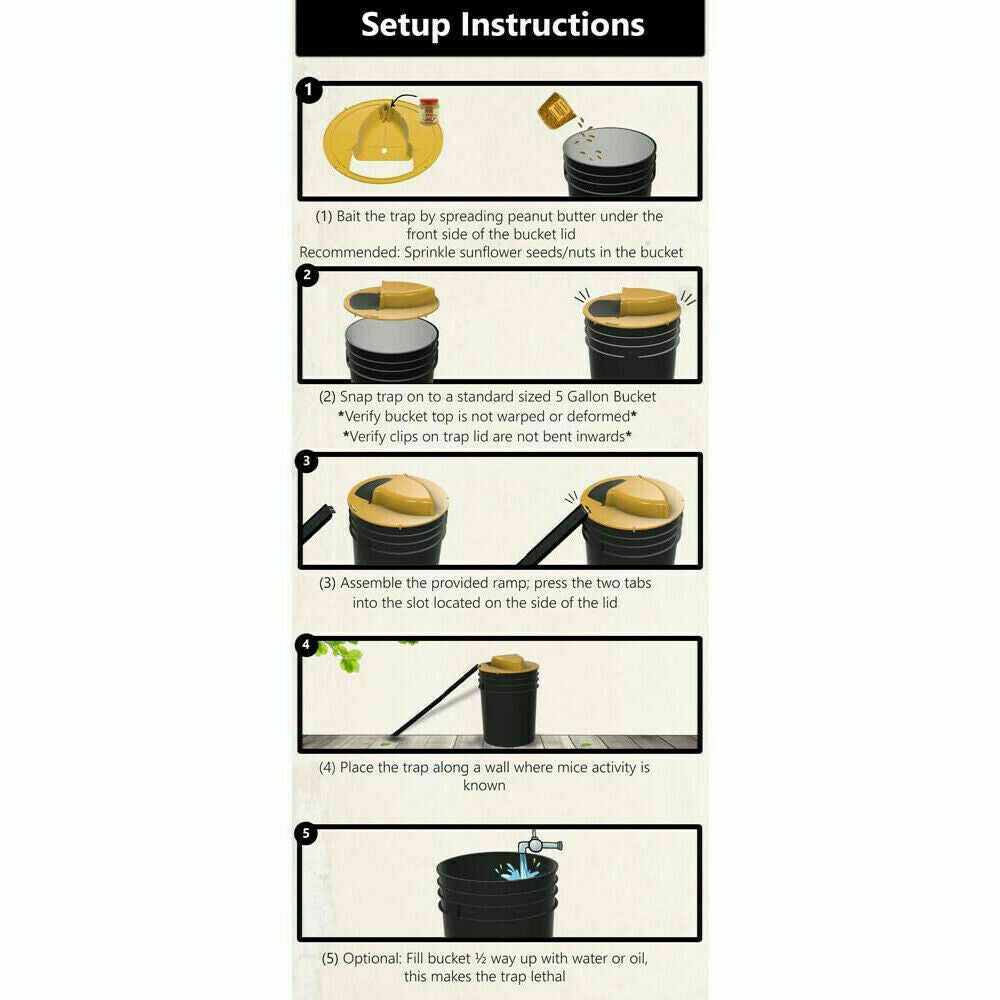 Setup Instructions

1

(1) Bait the trap by spreading peanut butter under the front side of the bucket lid
Recommended: Sprinkle sunflower seeds/nuts in the bucket

2

(2) Snap trap on to a standard sized 5 Gallon Bucket
*Verify bucket top is not warped or deformed*
*Verify clips on trap lid are not bent inwards*

3

(3) Assemble the provided ramp; press the two tabs into the slot located on the side of the lid

4

(4) Place the trap along a wall where mice activity is known

5

(5) Optional: Fill bucket ½ way up with water or oil, this makes the trap lethal