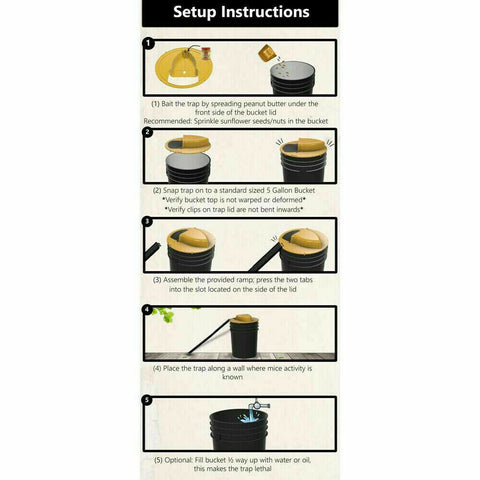 Setup Instructions

1

(1) Bait the trap by spreading peanut butter under the front side of the bucket lid
Recommended: Sprinkle sunflower seeds/nuts in the bucket

2

(2) Snap trap on to a standard sized 5 Gallon Bucket
*Verify bucket top is not warped or deformed*
*Verify clips on trap lid are not bent inwards*

3

(3) Assemble the provided ramp; press the two tabs into the slot located on the side of the lid

4

(4) Place the trap along a wall where mice activity is known

5

(5) Optional: Fill bucket ½ way up with water or oil, this makes the trap lethal