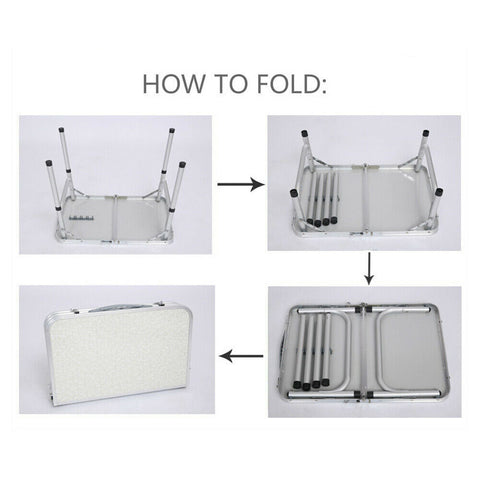 HOW TO FOLD: