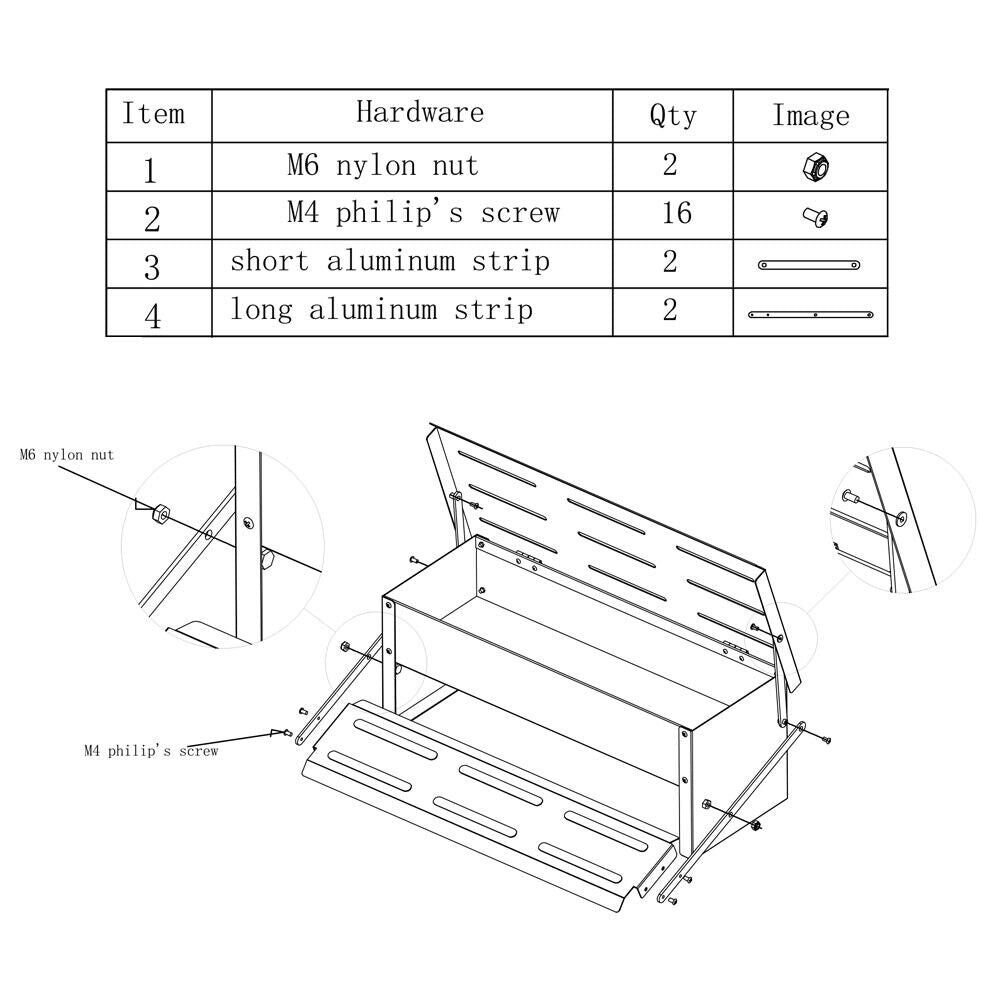 | Item | Hardware | Qty | Image |
|---|---|---|---|
| 1 | M6 nylon nut | 2 | |
| 2 | M4 philip's screw | 16 | |
| 3 | short aluminum strip | 2 | |
| 4 | long aluminum strip | 2 | |

M6 nylon nut

M4 philip's screw