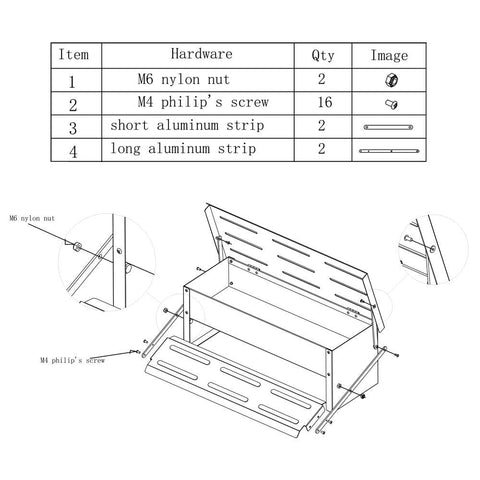 | Item | Hardware | Qty | Image |
|---|---|---|---|
| 1 | M6 nylon nut | 2 | |
| 2 | M4 philip's screw | 16 | |
| 3 | short aluminum strip | 2 | |
| 4 | long aluminum strip | 2 | |

M6 nylon nut

M4 philip's screw