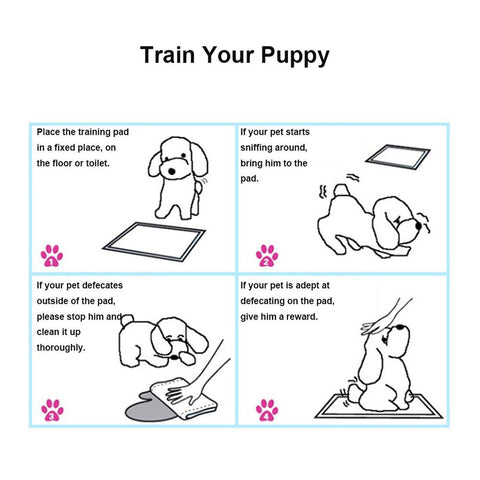 Train Your Puppy

Place the training pad in a fixed place, on the floor or toilet.

1

If your pet starts sniffing around, bring him to the pad.

2

If your pet defecates outside of the pad, please stop him and clean it up thoroughly.

3

If your pet is adept at defecating on the pad, give him a reward.

4