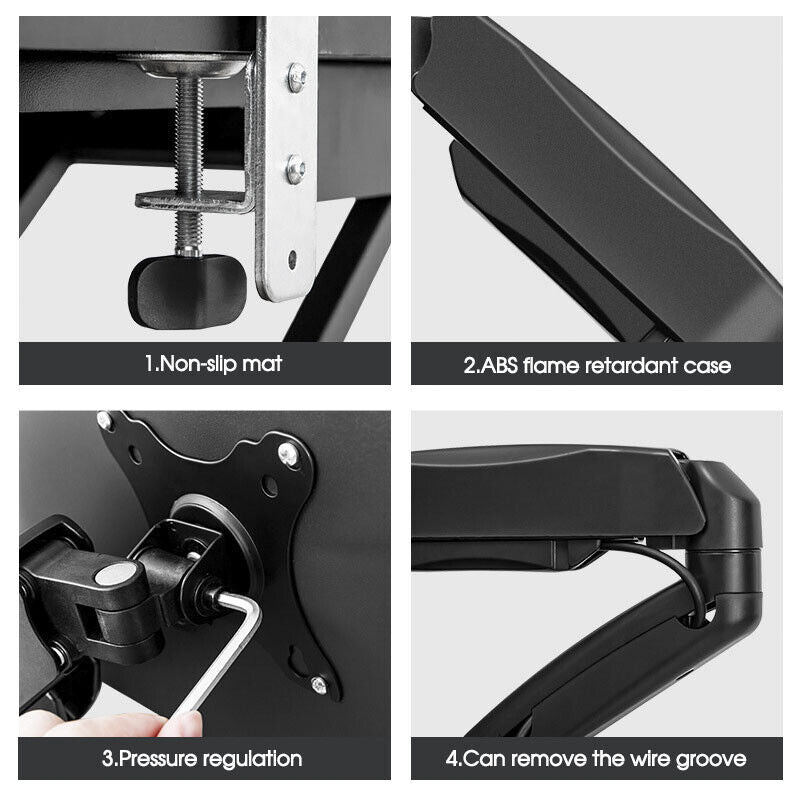 1.Non-slip mat

2.ABS flame retardant case

3.Pressure regulation

4.Can remove the wire groove