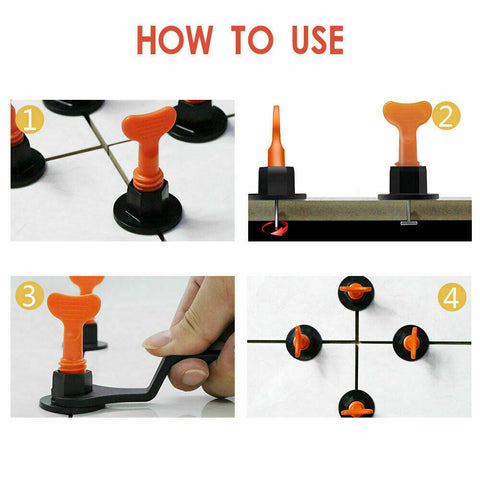 HOW TO USE

1

2

3

4