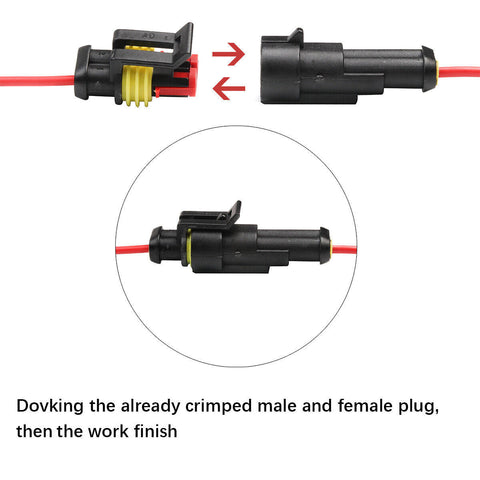 Dovking the already crimped male and female plug, then the work finish