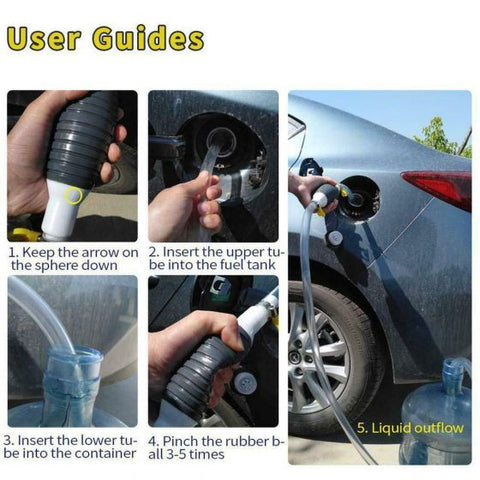 User Guides

1. Keep the arrow on the sphere down

2. Insert the upper tube into the fuel tank

3. Insert the lower tube into the container

4. Pinch the rubber ball 3-5 times

5. Liquid outflow