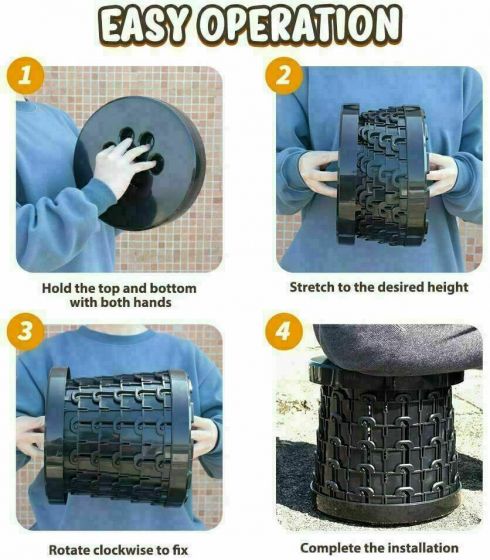 EASY OPERATION

1

Hold the top and bottom with both hands

2

Stretch to the desired height

3

Rotate clockwise to fix

4

Complete the installation