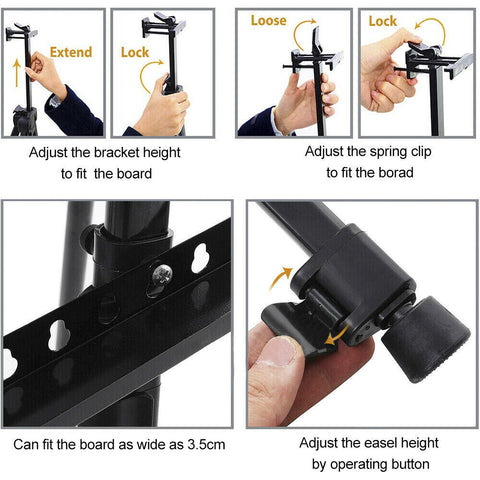 Extend

Lock

Adjust the bracket height to fit the board

Loose

Lock

Adjust the spring clip to fit the borad

Can fit the board as wide as 3.5cm

Adjust the easel height by operating button