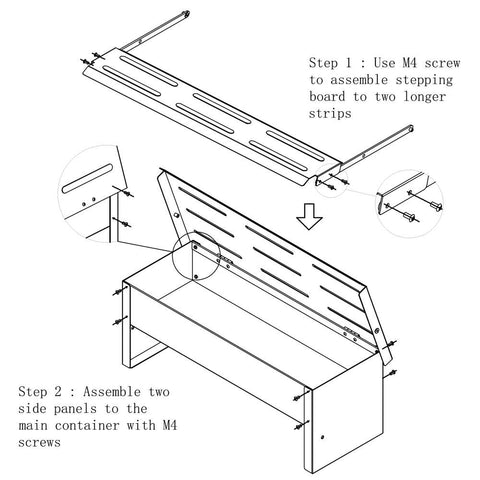 Step 1 : Use M4 screw to assemble stepping board to two longer strips

Step 2 : Assemble two side panels to the main container with M4 screws