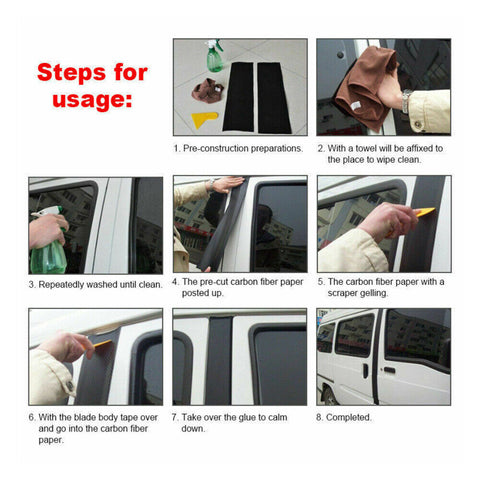 Steps for usage:

1. Pre-construction preparations.

2. With a towel will be affixed to the place to wipe clean.

3. Repeatedly washed until clean.

4. The pre-cut carbon fiber paper posted up.

5. The carbon fiber paper with a scraper gelling.

6. With the blade body tape over and go into the carbon fiber paper.

7. Take over the glue to calm down.

8. Completed.