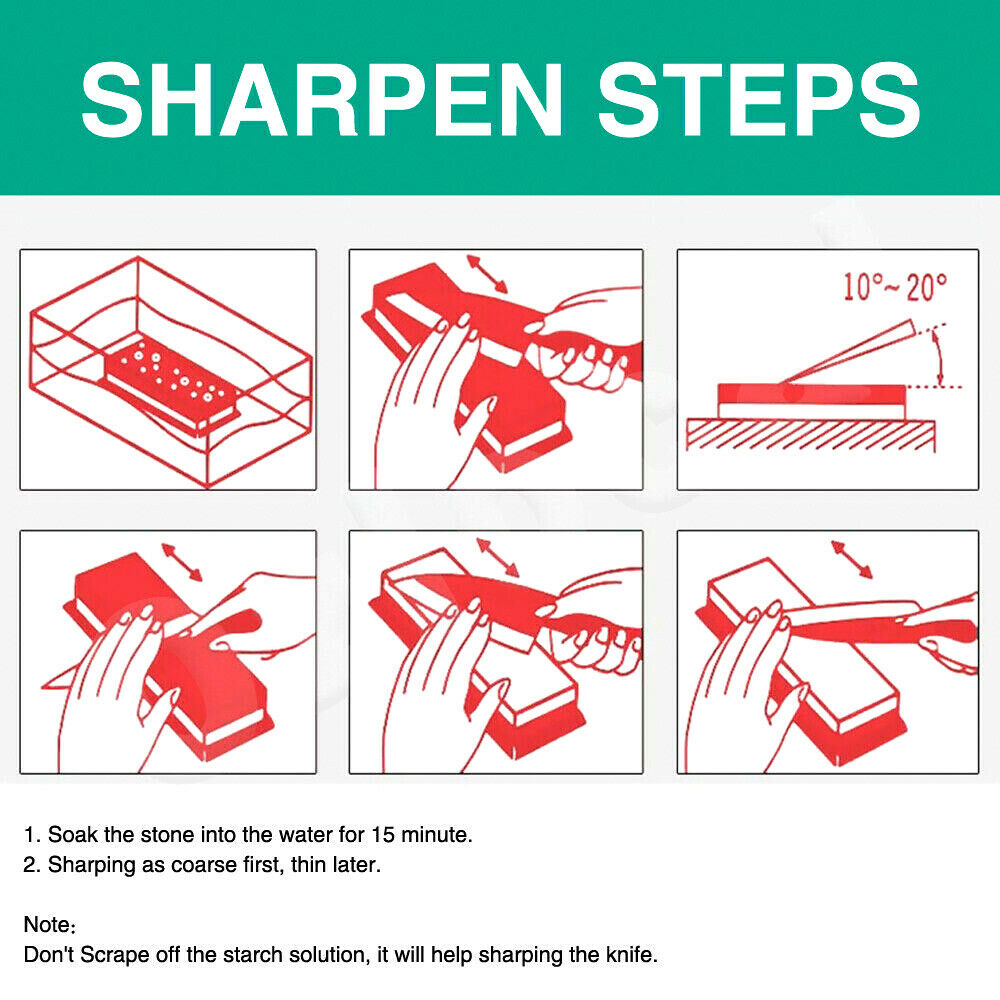 SHARPEN STEPS

10°~20°

1. Soak the stone into the water for 15 minute.
2. Sharping as coarse first, thin later.

Note:
Don't Scrape off the starch solution, it will help sharping the knife.