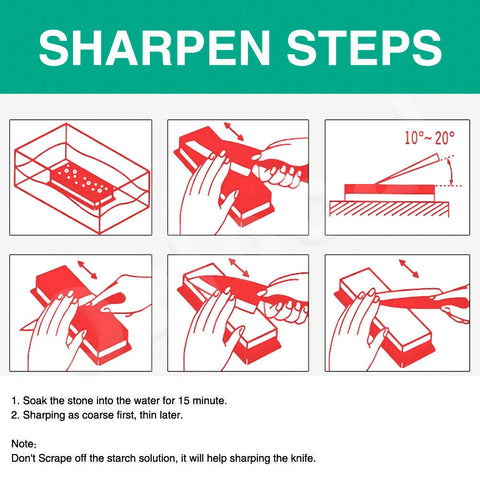 SHARPEN STEPS

10°~20°

1. Soak the stone into the water for 15 minute.
2. Sharping as coarse first, thin later.

Note:
Don't Scrape off the starch solution, it will help sharping the knife.