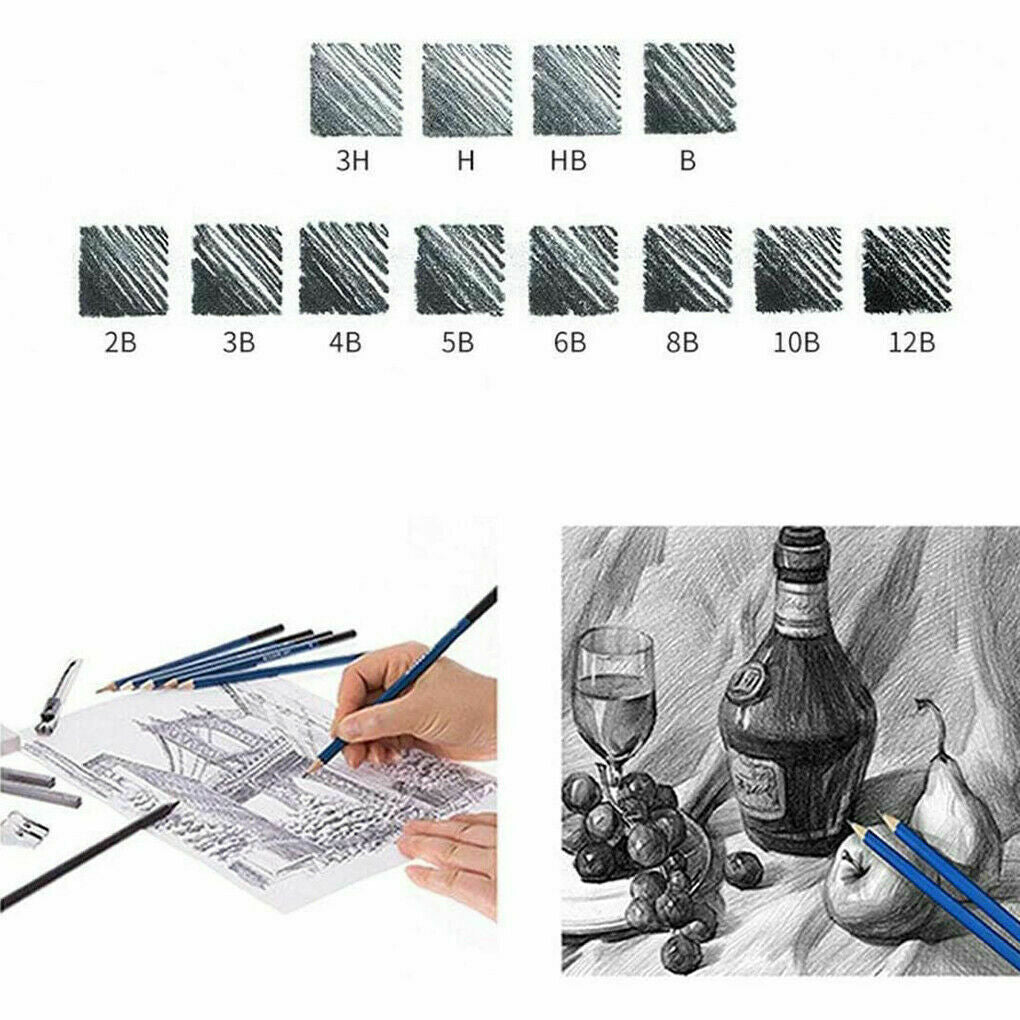 3H H HB B

2B 3B 4B 5B 6B 8B 10B 12B