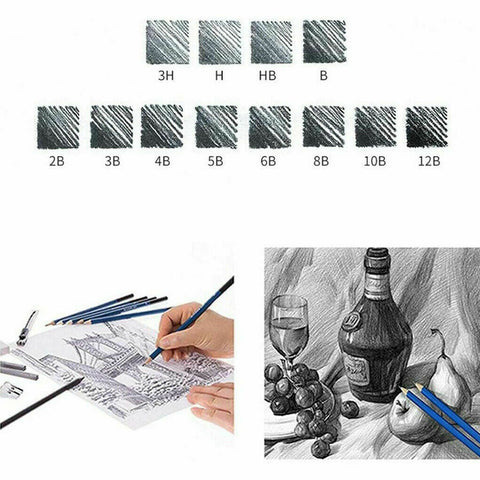 3H H HB B

2B 3B 4B 5B 6B 8B 10B 12B