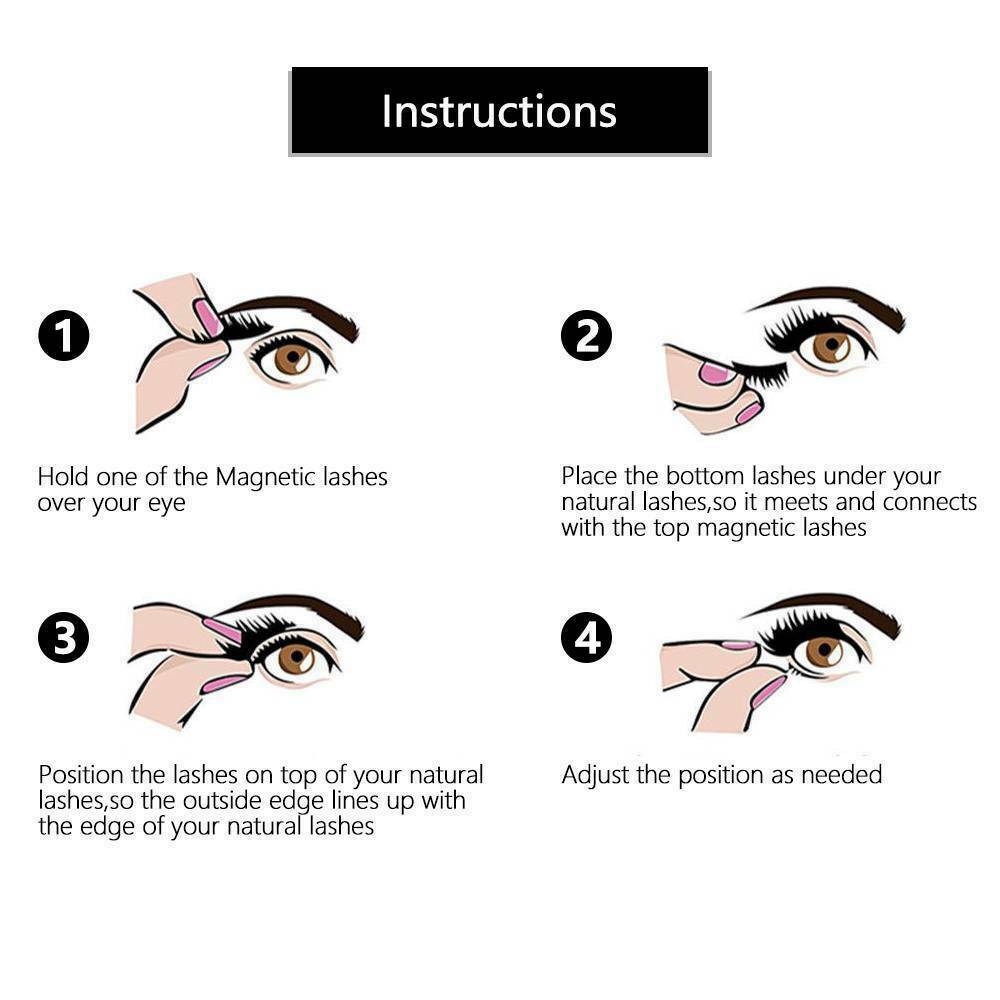 Instructions

1

Hold one of the Magnetic lashes over your eye

2

Place the bottom lashes under your natural lashes,so it meets and connects with the top magnetic lashes

3

Position the lashes on top of your natural lashes,so the outside edge lines up with the edge of your natural lashes

4

Adjust the position as needed