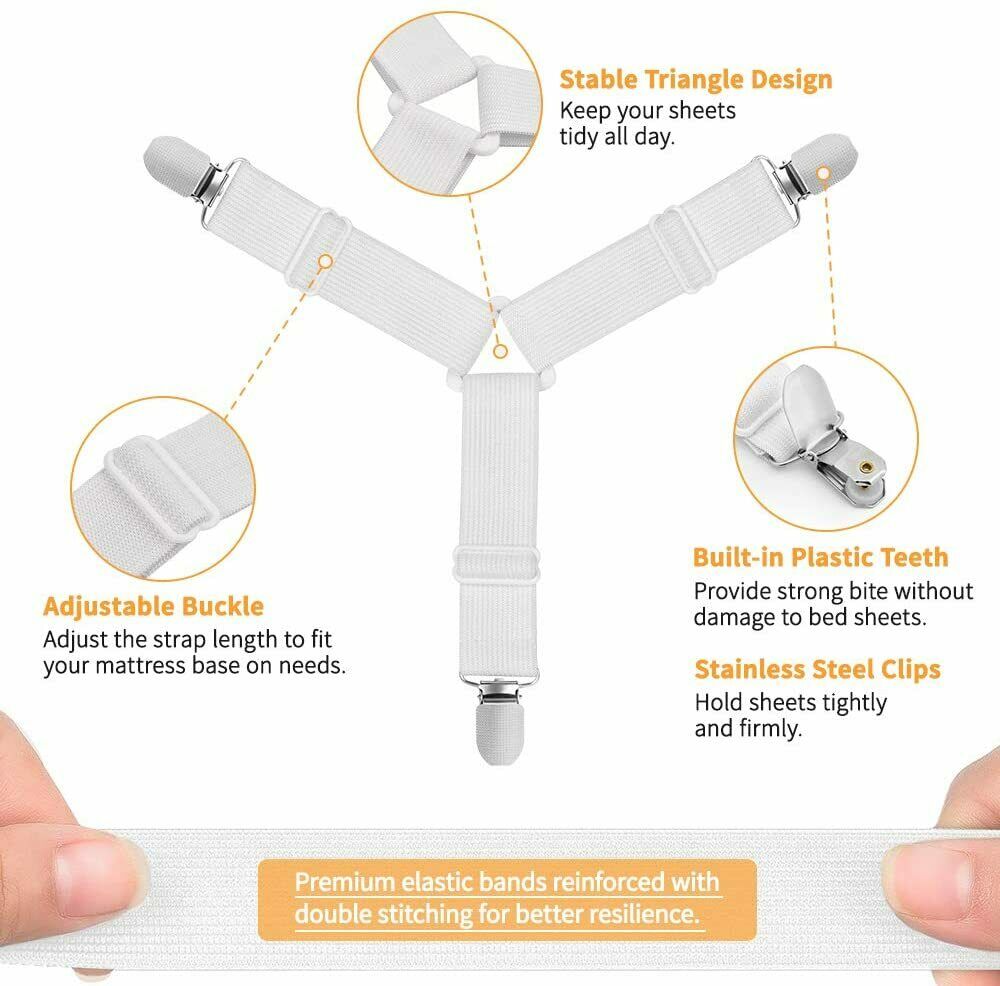 Stable Triangle Design
Keep your sheets tidy all day.

Adjustable Buckle
Adjust the strap length to fit your mattress base on needs.

Built-in Plastic Teeth
Provide strong bite without damage to bed sheets.

Stainless Steel Clips
Hold sheets tightly and firmly.

Premium elastic bands reinforced with double stitching for better resilience.