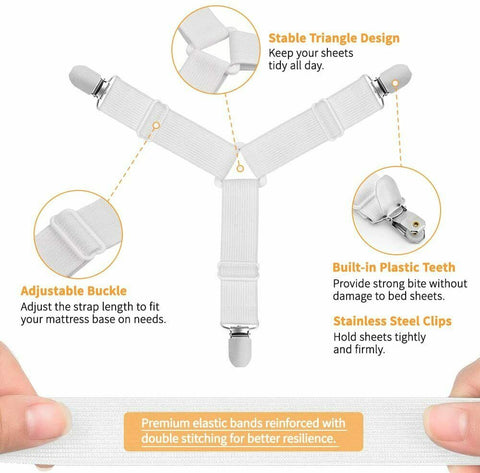 Stable Triangle Design
Keep your sheets tidy all day.

Adjustable Buckle
Adjust the strap length to fit your mattress base on needs.

Built-in Plastic Teeth
Provide strong bite without damage to bed sheets.

Stainless Steel Clips
Hold sheets tightly and firmly.

Premium elastic bands reinforced with double stitching for better resilience.