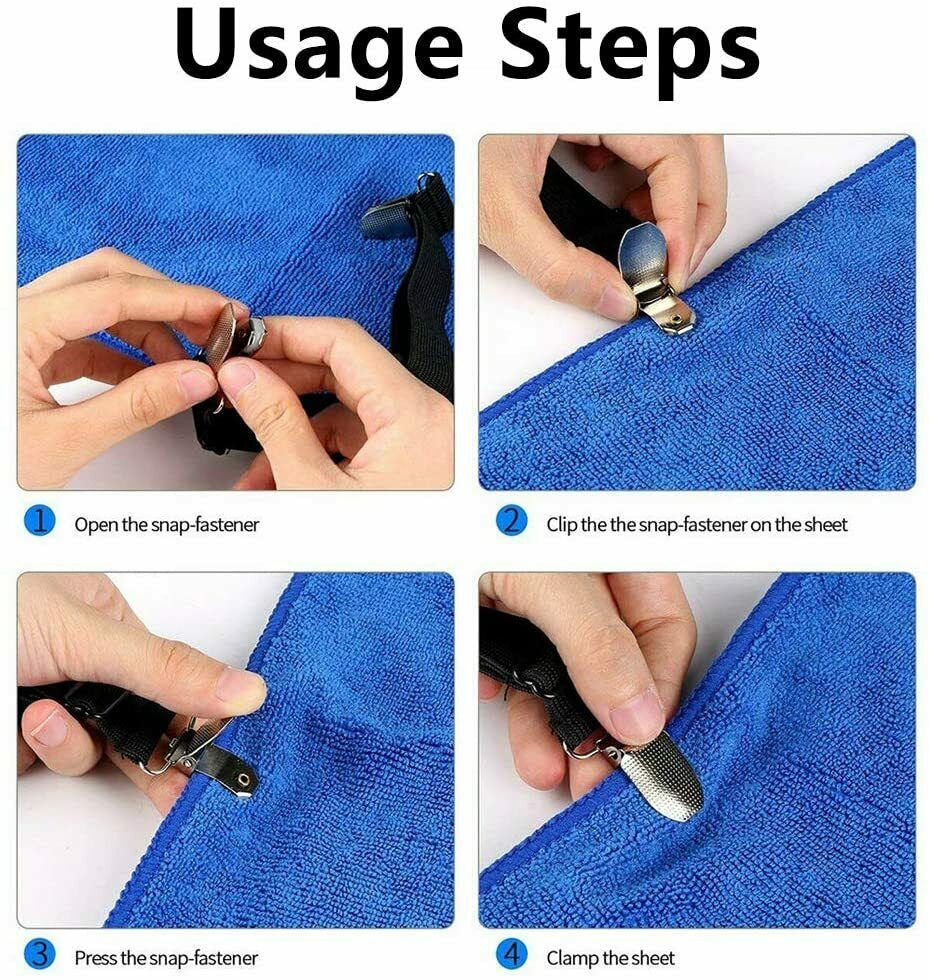 Usage Steps

1 Open the snap-fastener

2 Clip the the snap-fastener on the sheet

3 Press the snap-fastener

4 Clamp the sheet