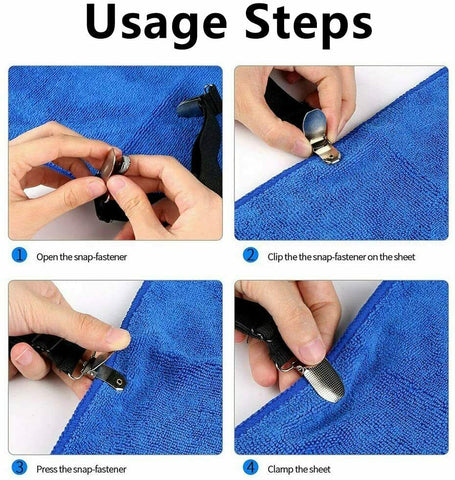 Usage Steps

1 Open the snap-fastener

2 Clip the the snap-fastener on the sheet

3 Press the snap-fastener

4 Clamp the sheet