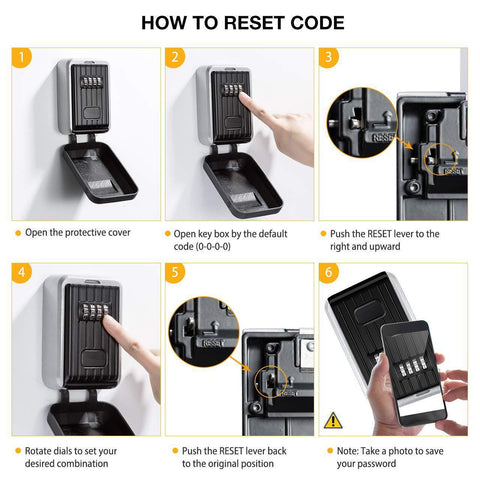 HOW TO RESET CODE

1

Open the protective cover

2

Open key box by the default code (0-0-0-0)

3

RESET

RESET

Push the RESET lever to the right and upward

4

Rotate dials to set your desired combination

5

RESET

Push the RESET lever back to the original position

6

Note: Take a photo to save your password