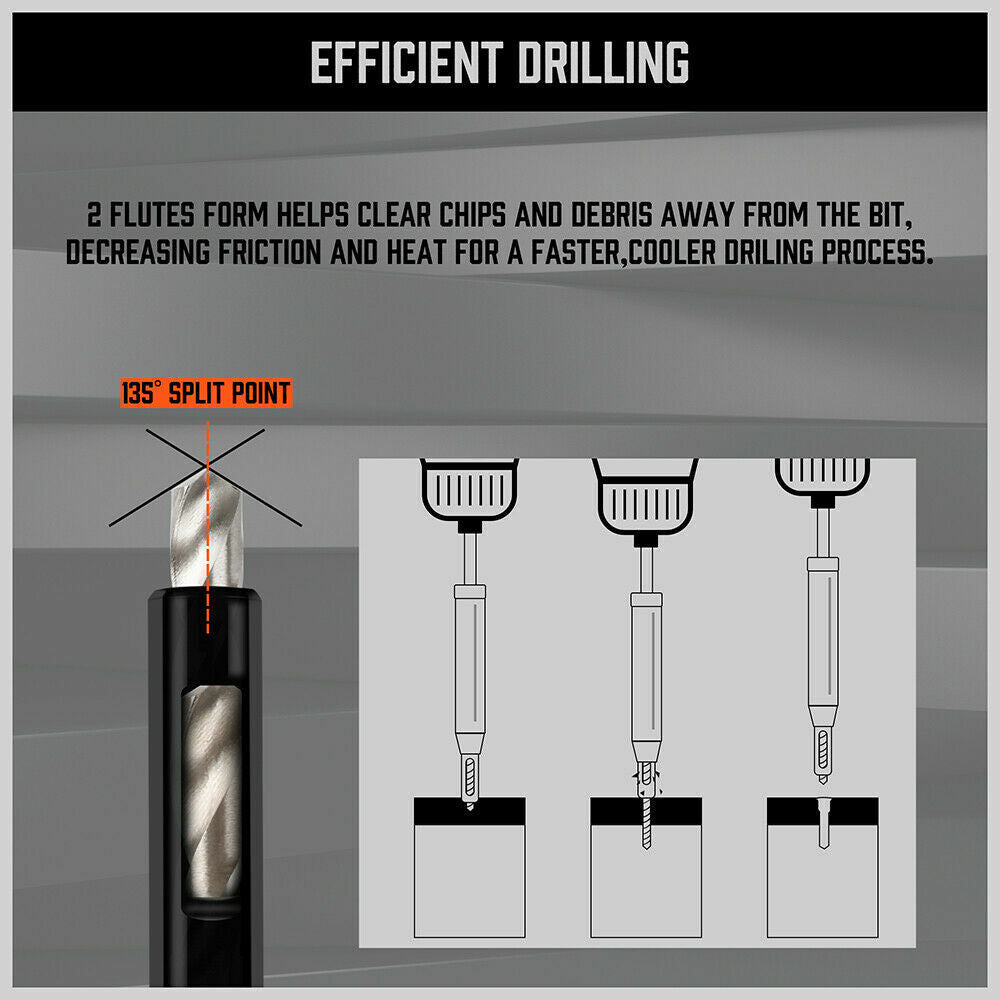 EFFICIENT DRILLING

2 FLUTES FORM HELPS CLEAR CHIPS AND DEBRIS AWAY FROM THE BIT, DECREASING FRICTION AND HEAT FOR A FASTER,COOLER DRILING PROCESS.

135° SPLIT POINT