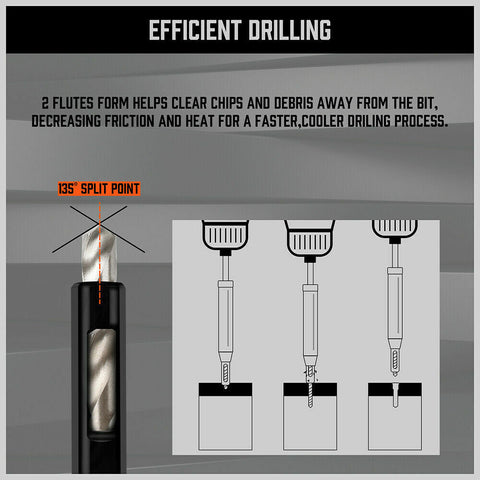 EFFICIENT DRILLING

2 FLUTES FORM HELPS CLEAR CHIPS AND DEBRIS AWAY FROM THE BIT, DECREASING FRICTION AND HEAT FOR A FASTER,COOLER DRILING PROCESS.

135° SPLIT POINT