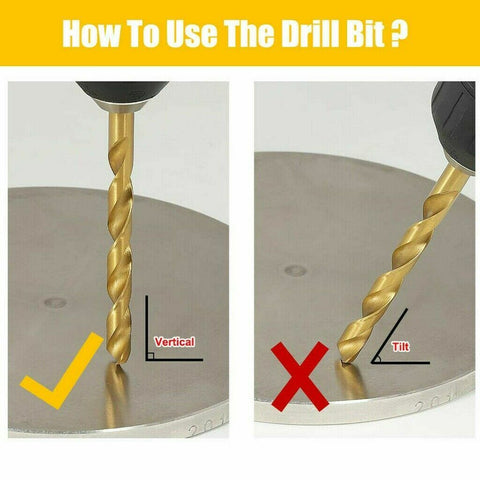 How To Use The Drill Bit ?

Vertical

Tilt