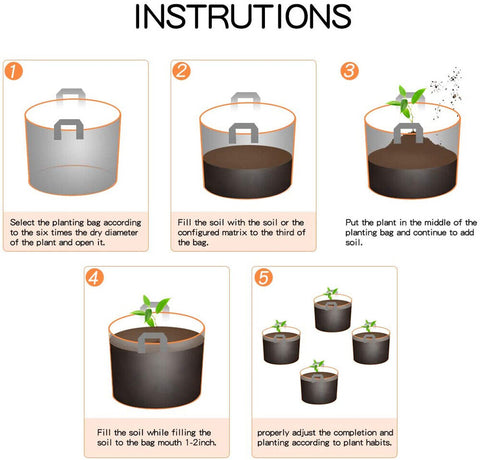 INSTRUTIONS

1

Select the planting bag according to the six times the dry diameter of the plant and open it.

2

Fill the soil with the soil or the configured matrix to the third of the bag.

3

Put the plant in the middle of the planting bag and continue to add soil.

4

Fill the soil while filling the soil to the bag mouth 1-2inch.

5

properly adjust the completion and planting according to plant habits.