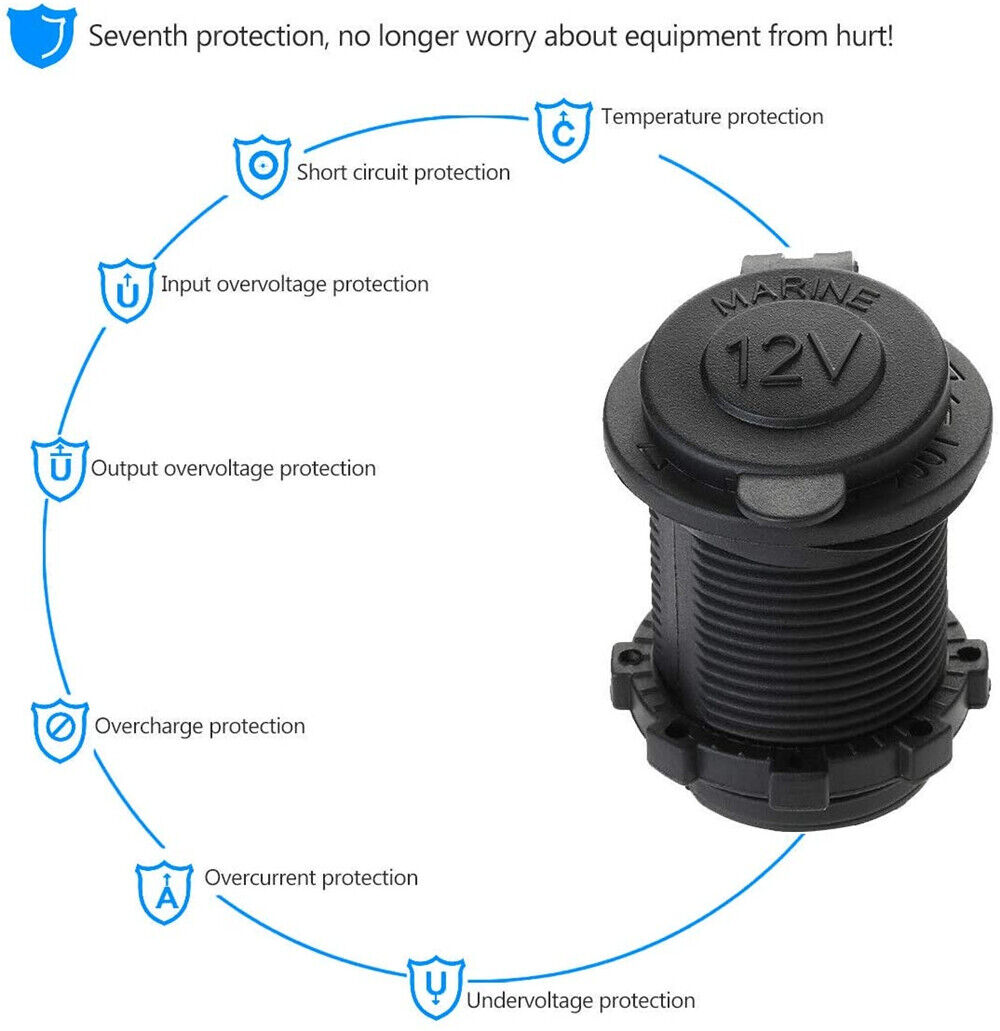 Seventh protection, no longer worry about equipment from hurt!

Temperature protection

Short circuit protection

Input overvoltage protection

Output overvoltage protection

Overcharge protection

Overcurrent protection

Undervoltage protection

MARINE

12V