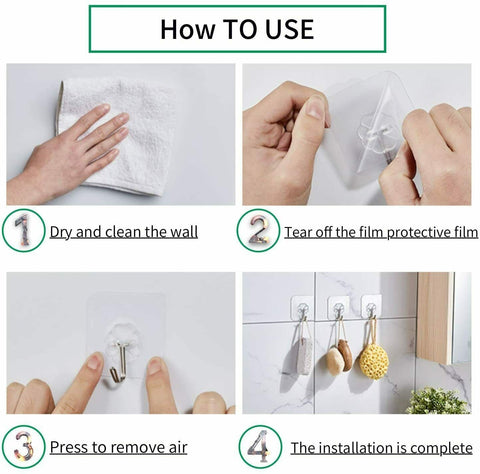 How TO USE

1 Dry and clean the wall

2 Tear off the film protective film

3 Press to remove air

4 The installation is complete