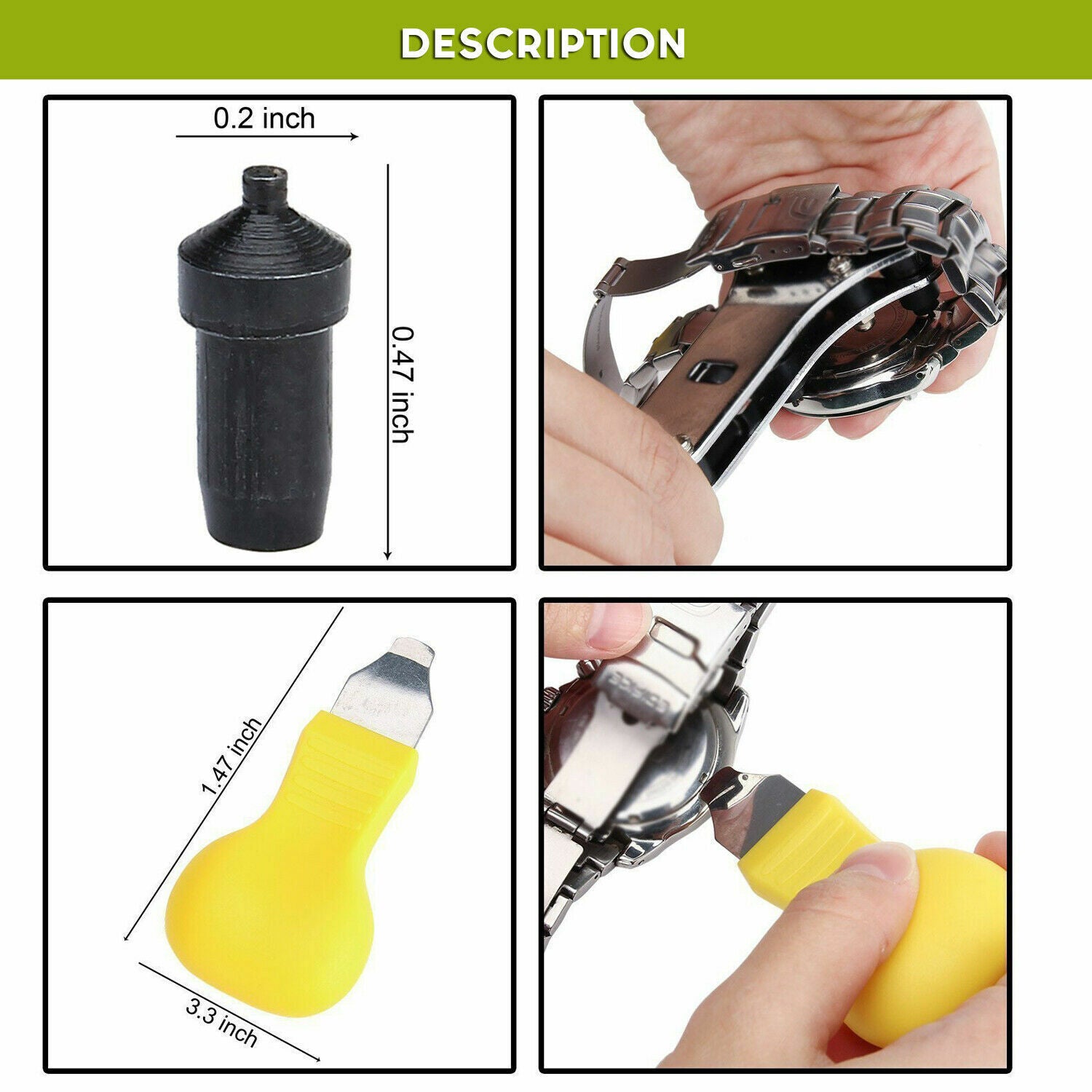 DESCRIPTION

0.2 inch

0.47 inch

1.47 inch

3.3 inch