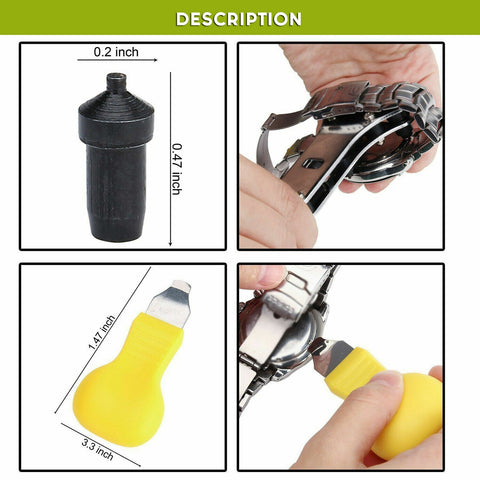 DESCRIPTION

0.2 inch

0.47 inch

1.47 inch

3.3 inch