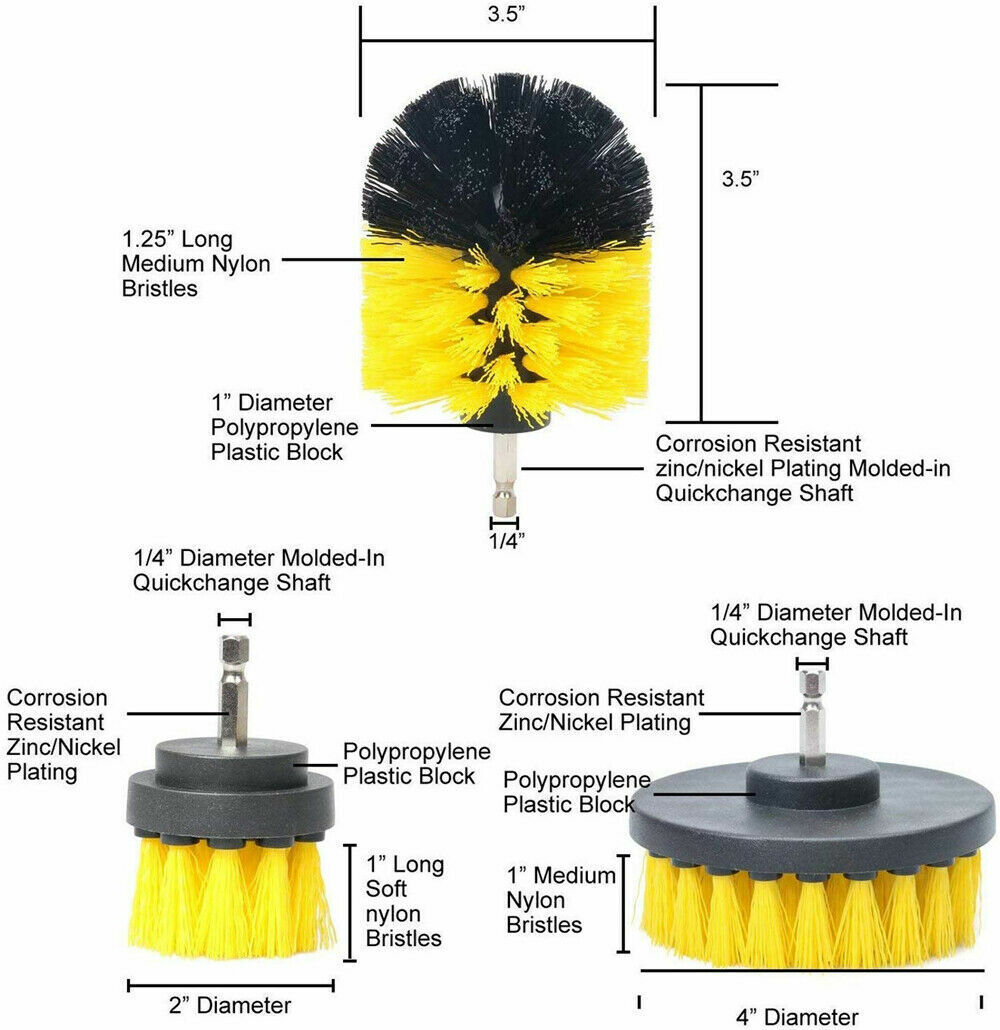 3.5”

3.5”

1.25” Long Medium Nylon Bristles

1” Diameter Polypropylene Plastic Block

Corrosion Resistant zinc/nickel Plating Molded-in Quickchange Shaft

1/4”

1/4” Diameter Molded-In Quickchange Shaft

Corrosion Resistant Zinc/Nickel Plating

Polypropylene Plastic Block

1” Long Soft nylon Bristles

2” Diameter

1/4” Diameter Molded-In Quickchange Shaft

Corrosion Resistant Zinc/Nickel Plating

Polypropylene Plastic Block

1” Medium Nylon Bristles

4” Diameter