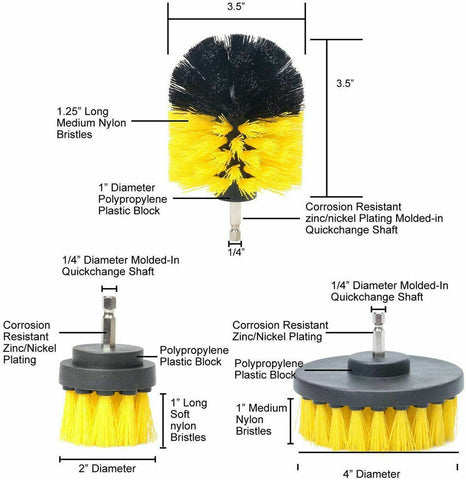 3.5"

3.5"

1.25" Long Medium Nylon Bristles

1" Diameter Polypropylene Plastic Block

Corrosion Resistant zinc/nickel Plating Molded-in Quickchange Shaft

1/4"

1/4" Diameter Molded-In Quickchange Shaft

Corrosion Resistant Zinc/Nickel Plating

Polypropylene Plastic Block

1" Long Soft nylon Bristles

2" Diameter

1/4" Diameter Molded-In Quickchange Shaft

Corrosion Resistant Zinc/Nickel Plating

Polypropylene Plastic Block

1" Medium Nylon Bristles

4" Diameter