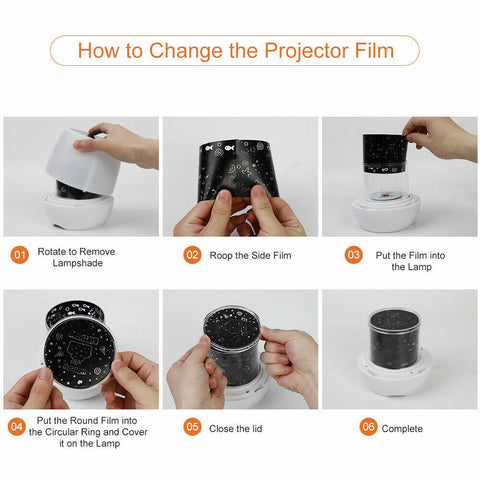 How to Change the Projector Film

01 Rotate to Remove Lampshade

02 Roop the Side Film

03 Put the Film into the Lamp

04 Put the Round Film into the Circular Ring and Cover it on the Lamp

05 Close the lid

06 Complete