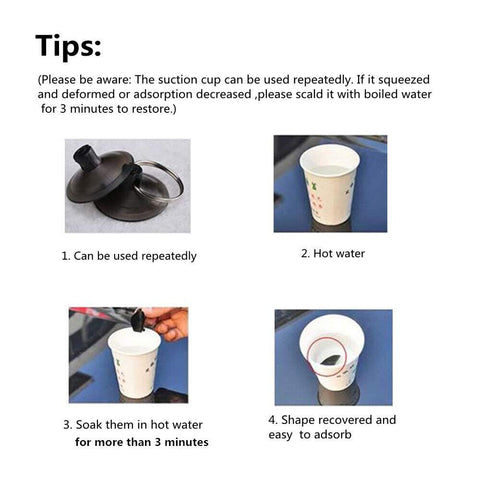 Tips:

(Please be aware: The suction cup can be used repeatedly. If it squeezed and deformed or adsorption decreased ,please scald it with boiled water for 3 minutes to restore.)

1. Can be used repeatedly

2. Hot water

3. Soak them in hot water
for more than 3 minutes

4. Shape recovered and easy to adsorb