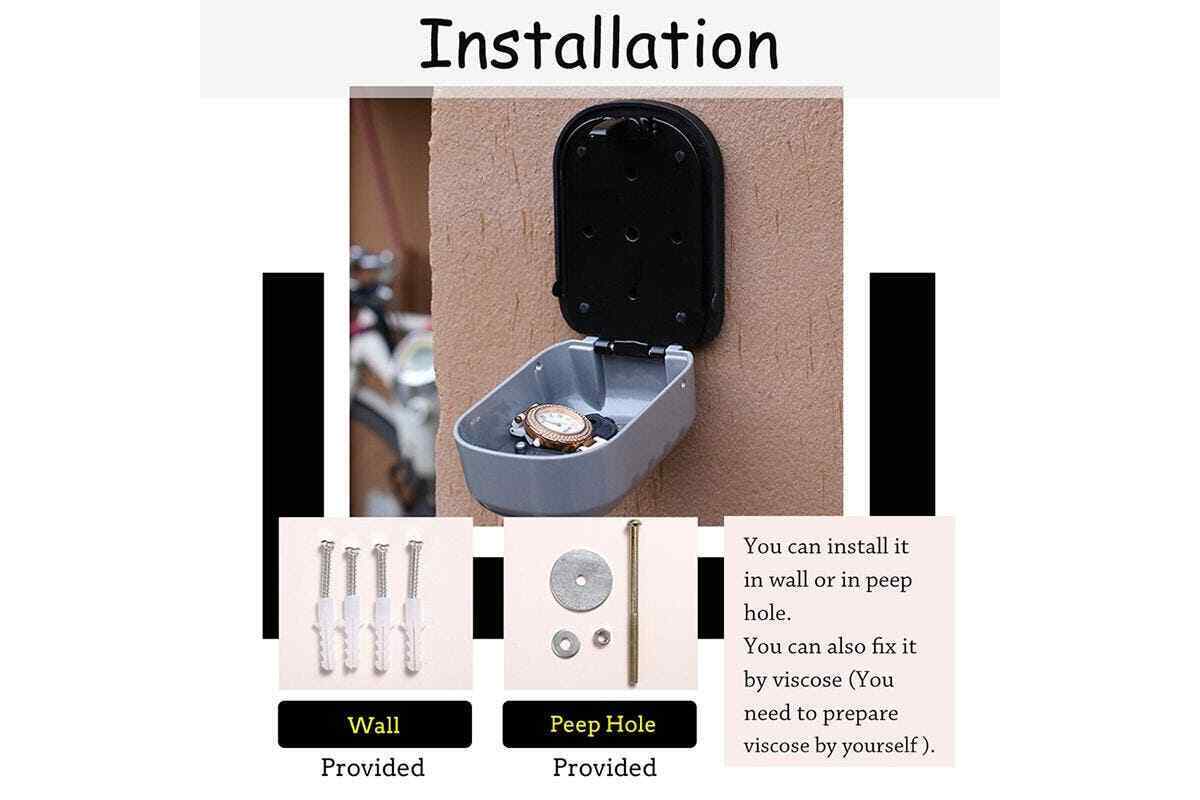 Installation

Wall
Provided

Peep Hole
Provided

You can install it in wall or in peep hole.
You can also fix it by viscose (You need to prepare viscose by yourself ).