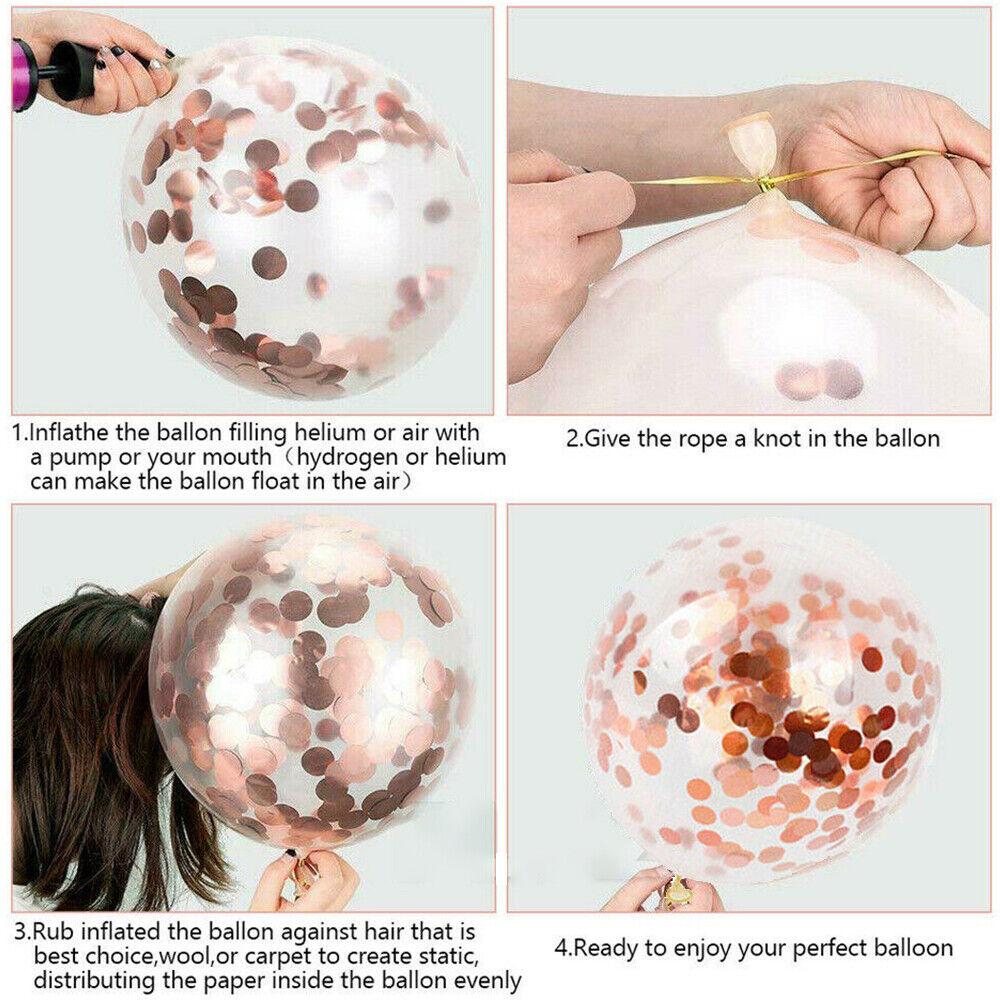 1.Inflathe the ballon filling helium or air with a pump or your mouth（hydrogen or helium can make the ballon float in the air）

2.Give the rope a knot in the ballon

3.Rub inflated the ballon against hair that is best choice,wool,or carpet to create static, distributing the paper inside the ballon evenly

4.Ready to enjoy your perfect balloon